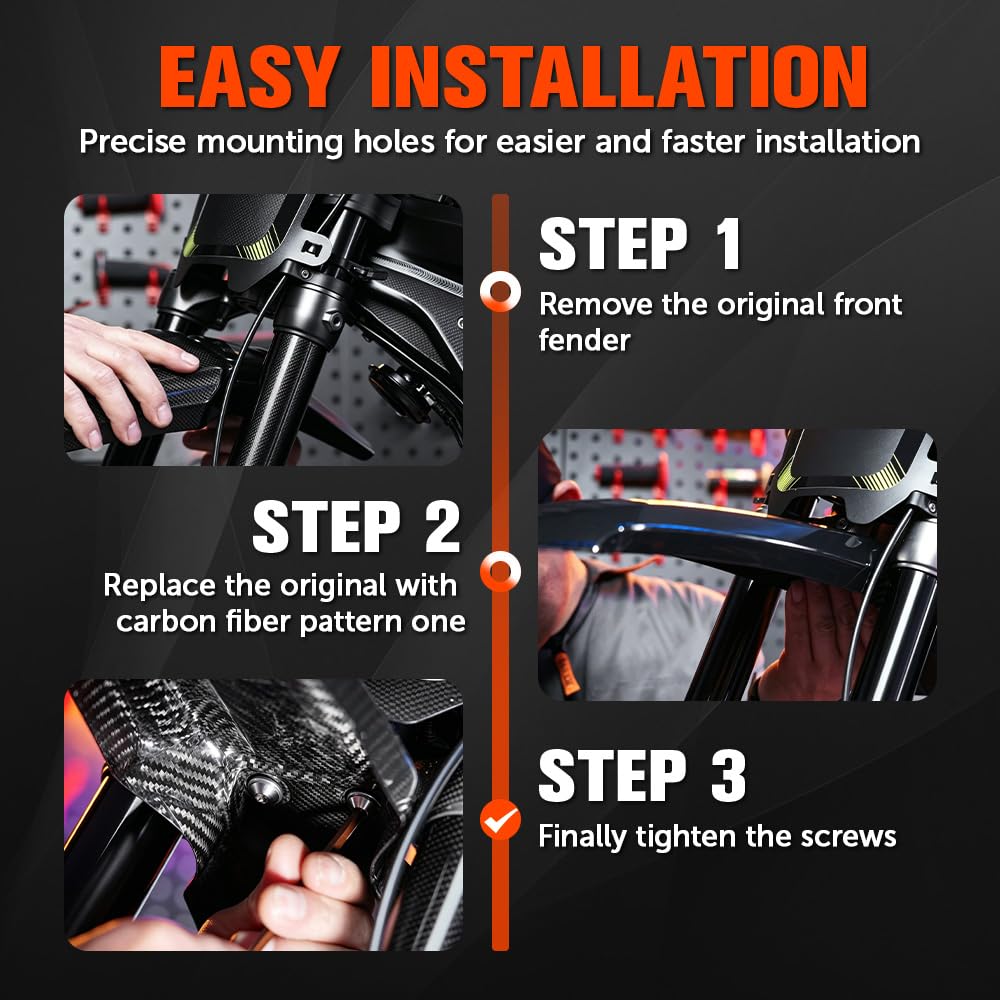 EASY INSTALLATION

Precise mounting holes for easier and faster installation

STEP 1

Remove the original front fender

STEP 2

Replace the original with carbon fiber pattern one

STEP 3

Finally tighten the screws